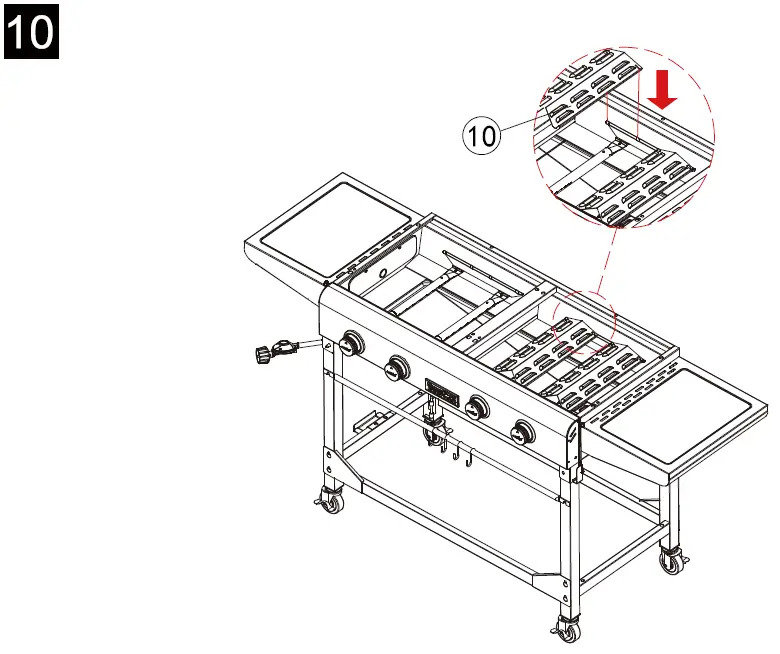 10

10