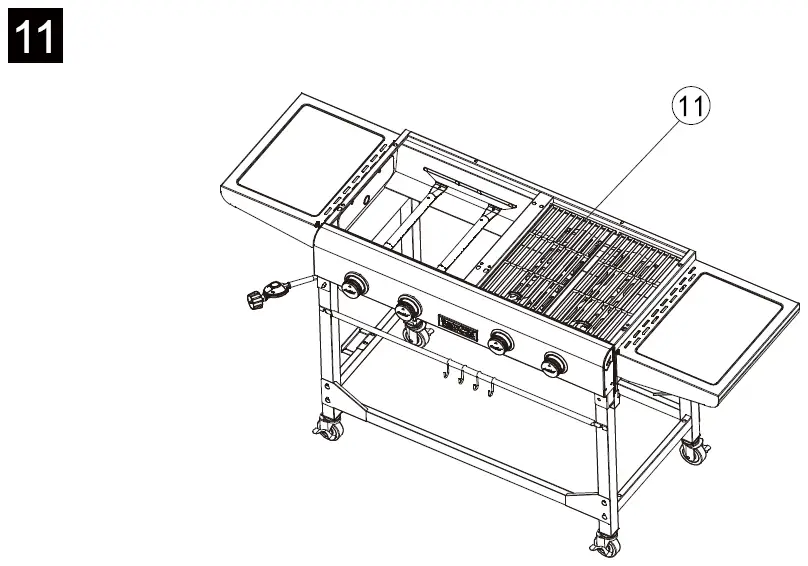 11

11