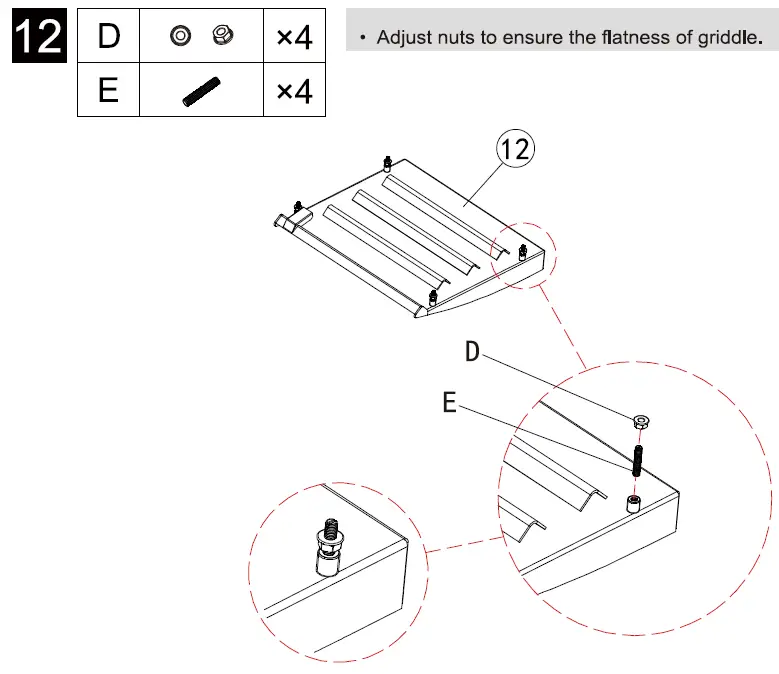 12

| D | | ×4 |
|---|---|---|
| E | | ×4 |

• Adjust nuts to ensure the flatness of griddle.

12

D

E