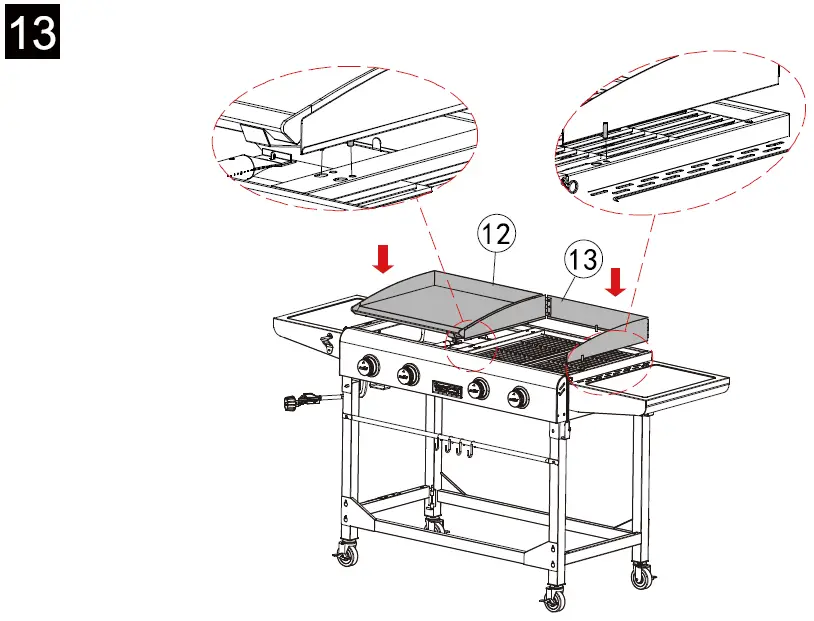 13

12

13