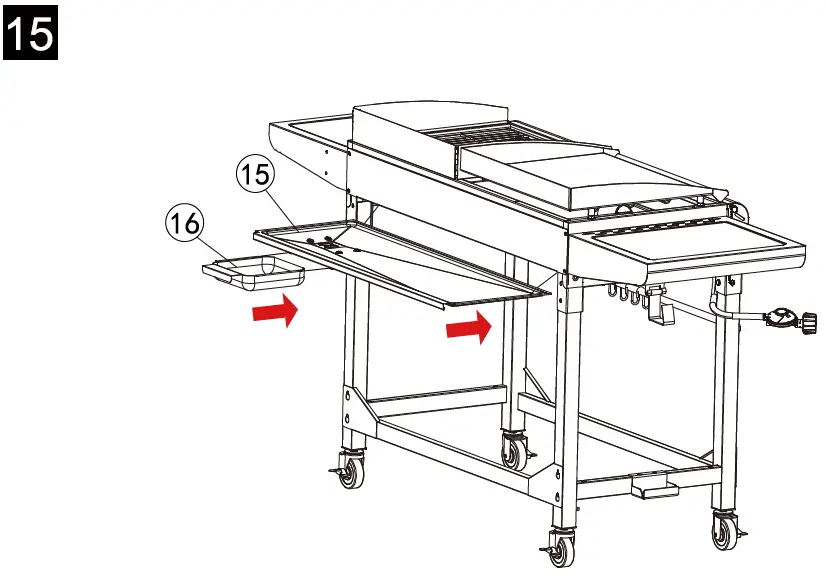 15

15

16