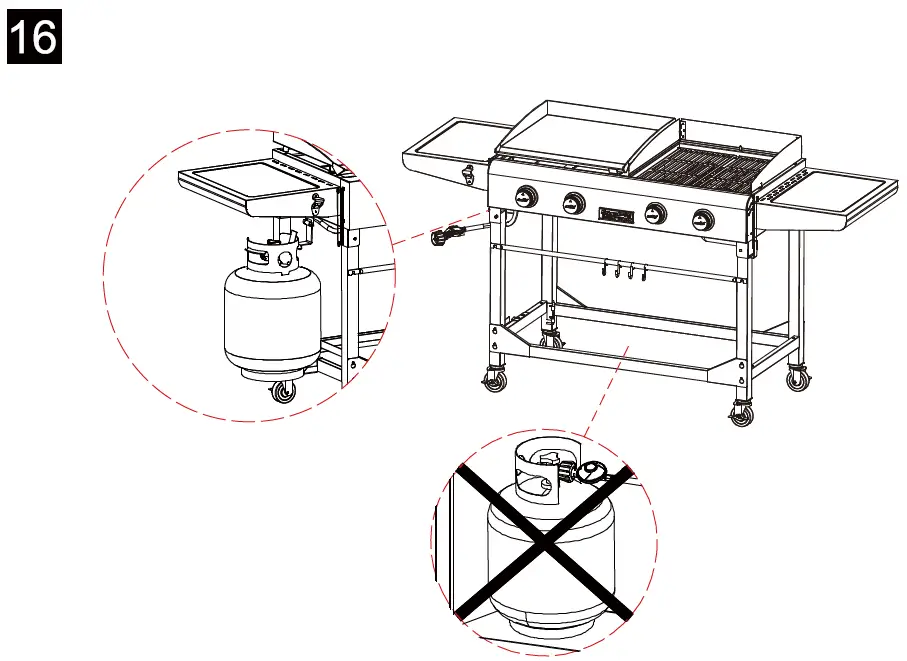 16