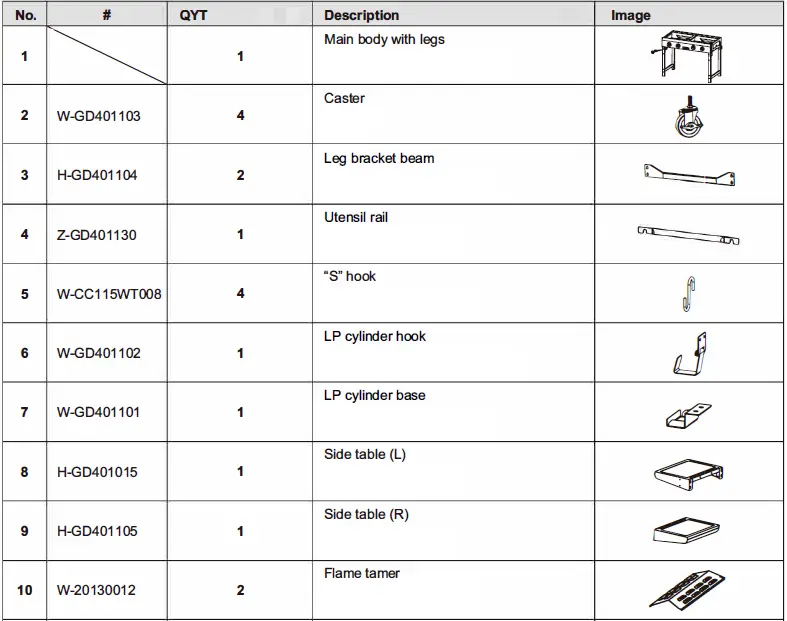 | No. | # | QYT | Description | Image |
|---|---|---|---|---|
| 1 | | 1 | Main body with legs | |
| 2 | W-GD401103 | 4 | Caster | |
| 3 | H-GD401104 | 2 | Leg bracket beam | |
| 4 | Z-GD401130 | 1 | Utensil rail | |
| 5 | W-CC115WT008 | 4 | “S” hook | |
| 6 | W-GD401102 | 1 | LP cylinder hook | |
| 7 | W-GD401101 | 1 | LP cylinder base | |
| 8 | H-GD401015 | 1 | Side table (L) | |
| 9 | H-GD401105 | 1 | Side table (R) | |
| 10 | W-20130012 | 2 | Flame tamer | |