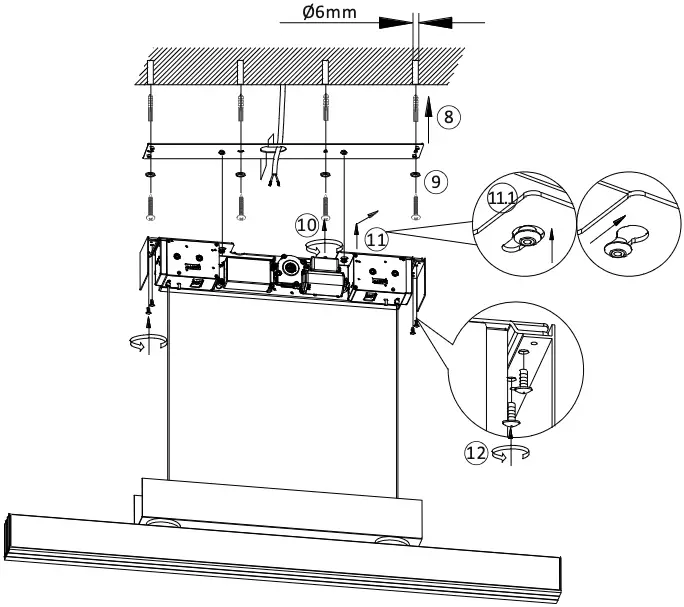 Ø6mm
8
9
10
11
11.1
12