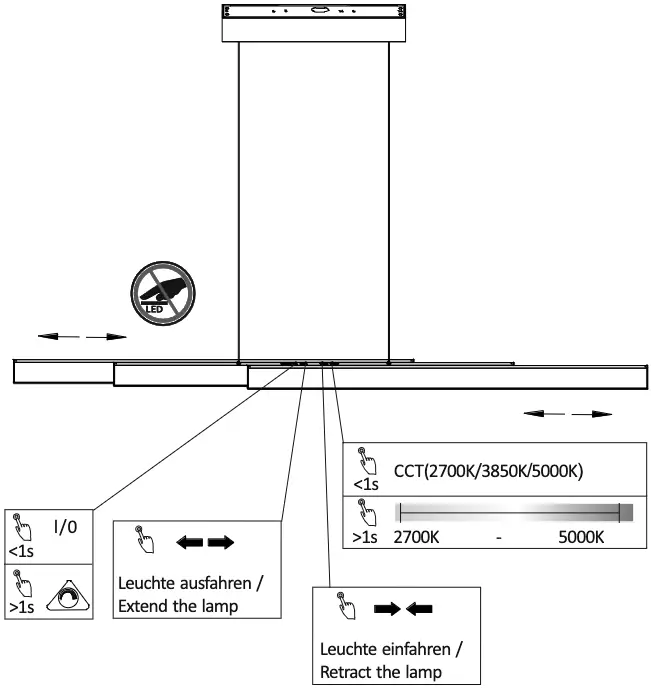 LED

I/0
<1s
>1s

Leuchte ausfahren / Extend the lamp

Leuchte einfahren / Retract the lamp

<1s CCT(2700K/3850K/5000K)
>1s 2700K - 5000K