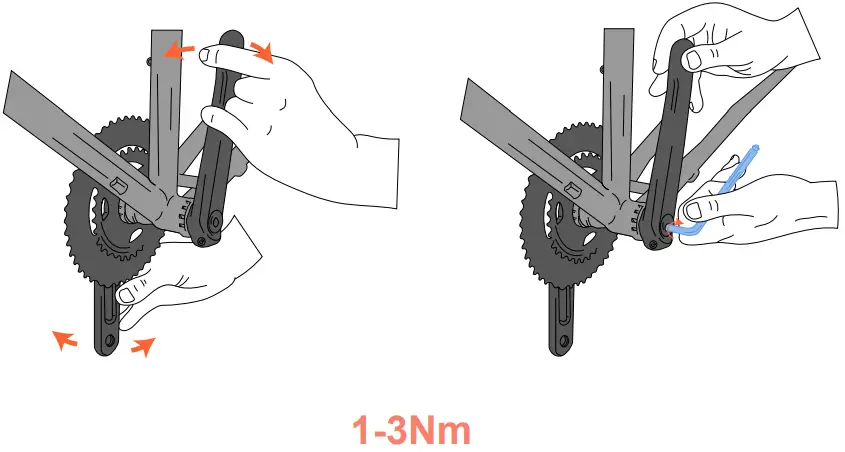 1-3Nm