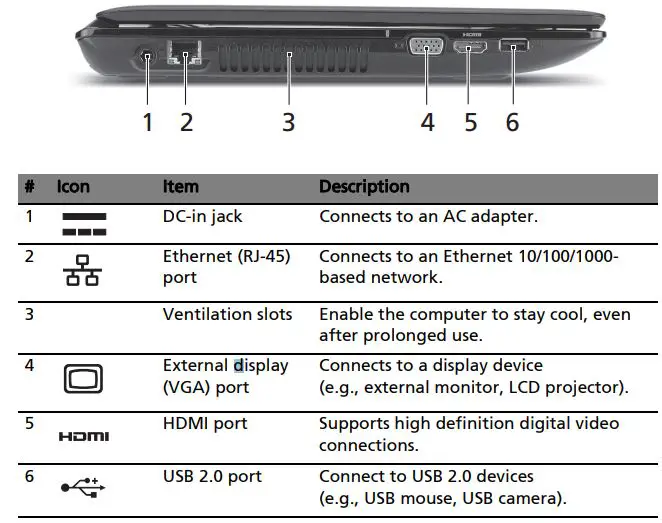 HDMI

1 2 3 4 5 6

| # | Icon | Item | Description |
|---|---|---|---|
| 1 | | DC-in jack | Connects to an AC adapter. |
| 2 | | Ethernet (RJ-45) port | Connects to an Ethernet 10/100/1000-based network. |
| 3 | | Ventilation slots | Enable the computer to stay cool, even after prolonged use. |
| 4 | | External display (VGA) port | Connects to a display device (e.g., external monitor, LCD projector). |
| 5 | HDMI | HDMI port | Supports high definition digital video connections. |
| 6 | | USB 2.0 port | Connect to USB 2.0 devices (e.g., USB mouse, USB camera). |