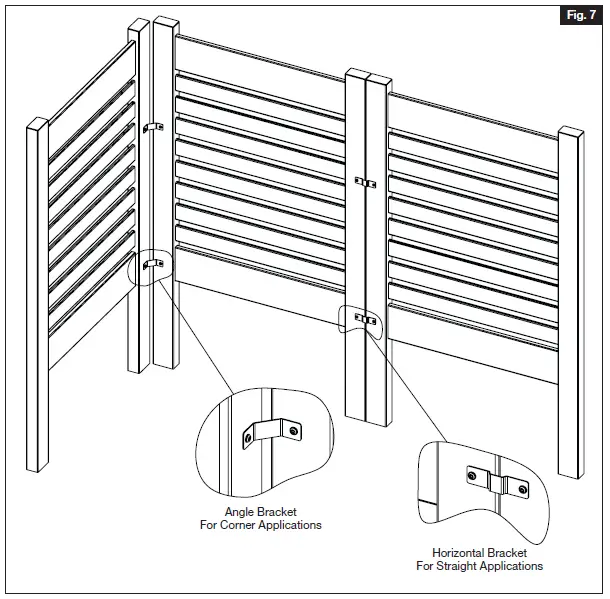 Fig. 7

Angle Bracket
For Corner Applications

Horizontal Bracket
For Straight Applications