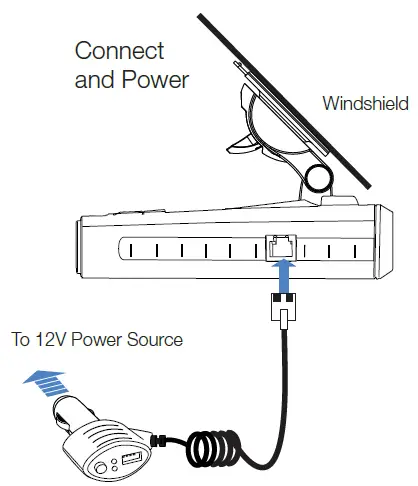 Connect and Power

Windshield

To 12V Power Source