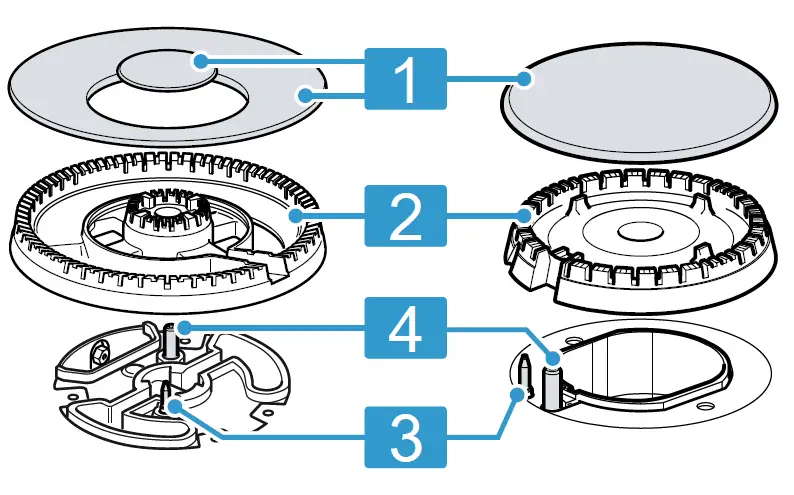 1
2
4
3