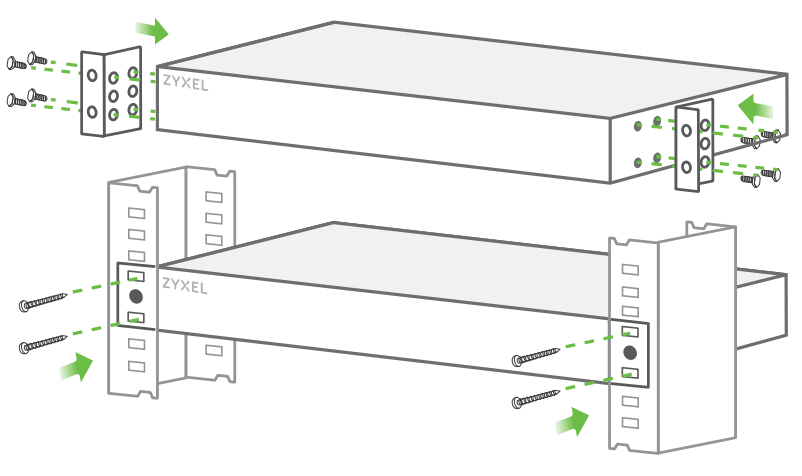 ZYXEL

ZYXEL