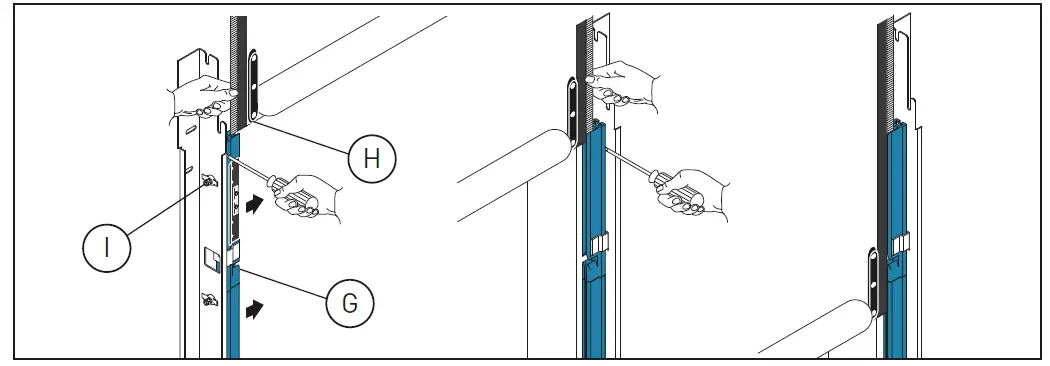 H
I
G