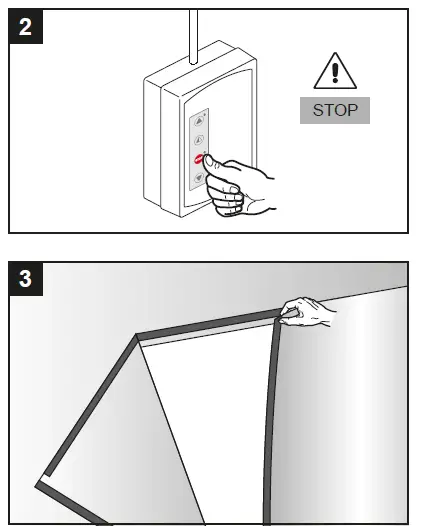 2

STOP

3