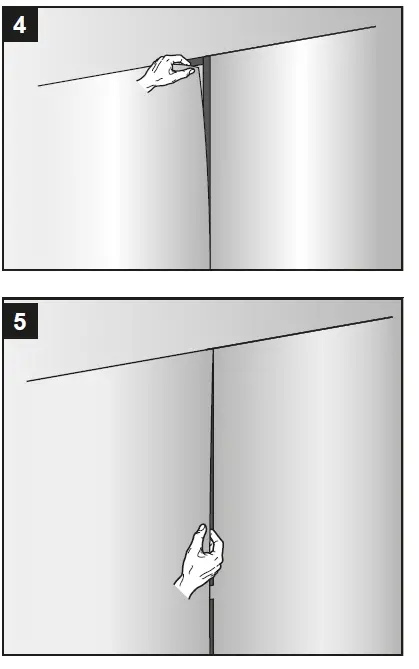 4

5