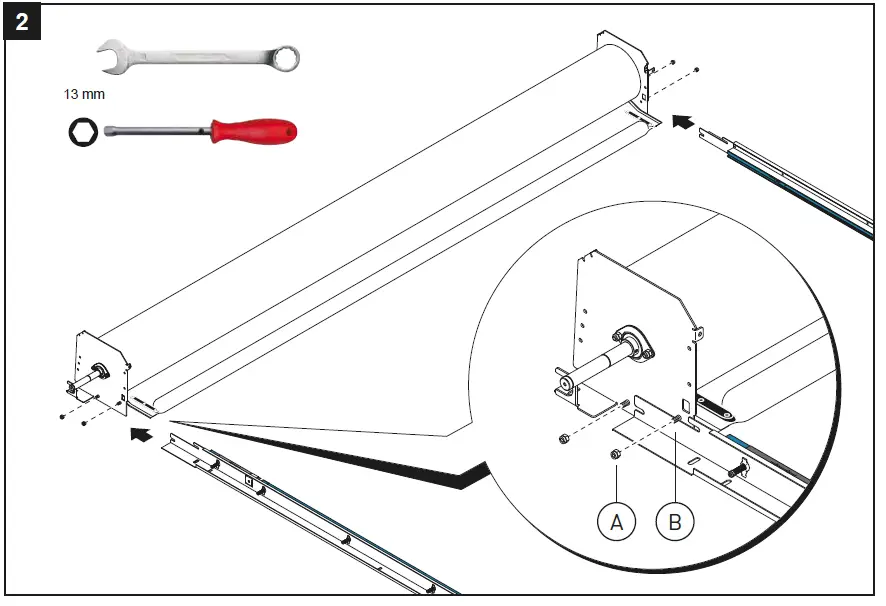 2

13 mm

A

B