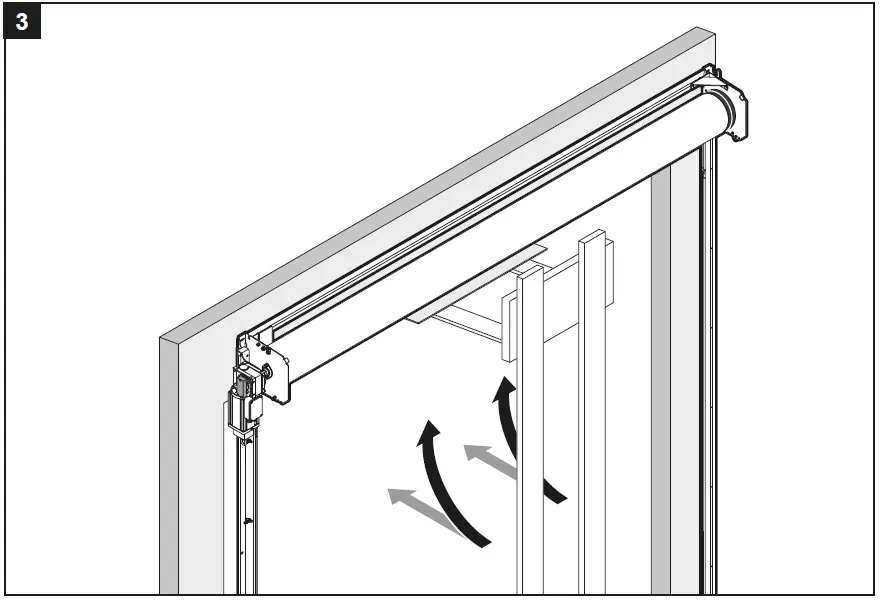 3