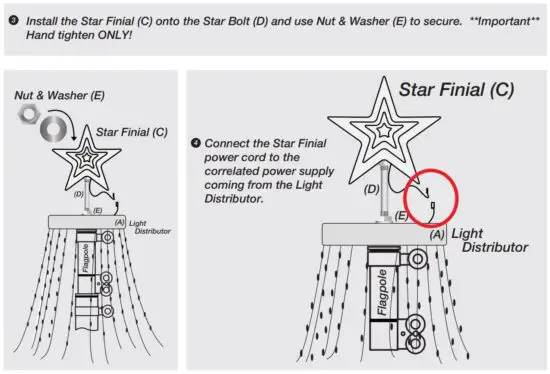 ❸ Install the Star Finial (C) onto the Star Bolt (D) and use Nut & Washer (E) to secure. **Important** Hand tighten ONLY!

Nut & Washer (E)

Star Finial (C)

(D)

(E)

(A) Light Distributor

Flagpole

Star Finial (C)

❹ Connect the Star Finial power cord to the correlated power supply coming from the Light Distributor.

(D)

(E)

(A) Light Distributor

Flagpole