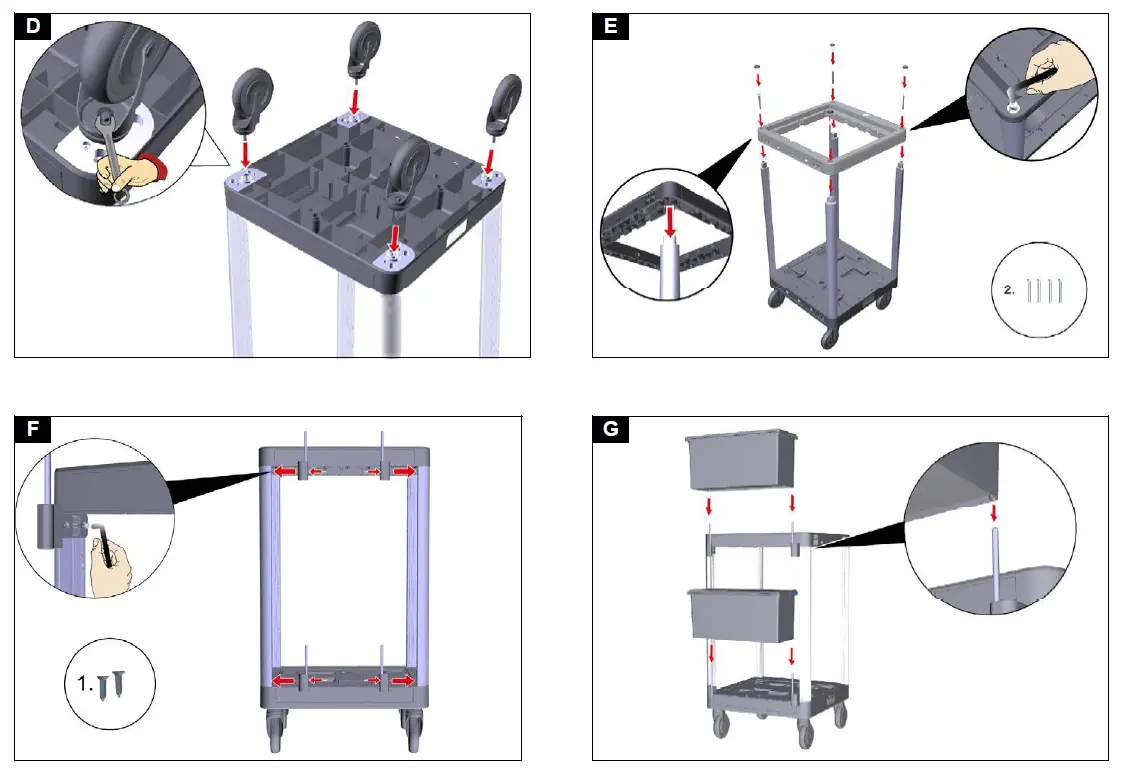 D

E

2.

F

1.

G