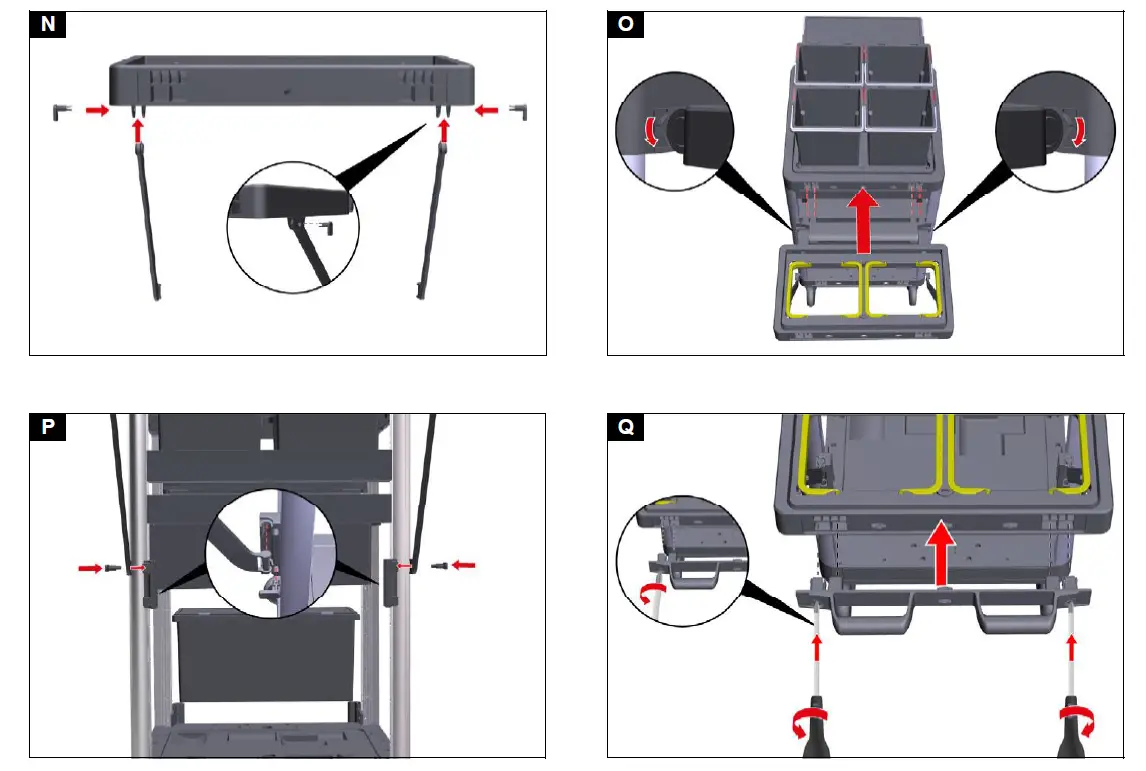 N

O

P

Q