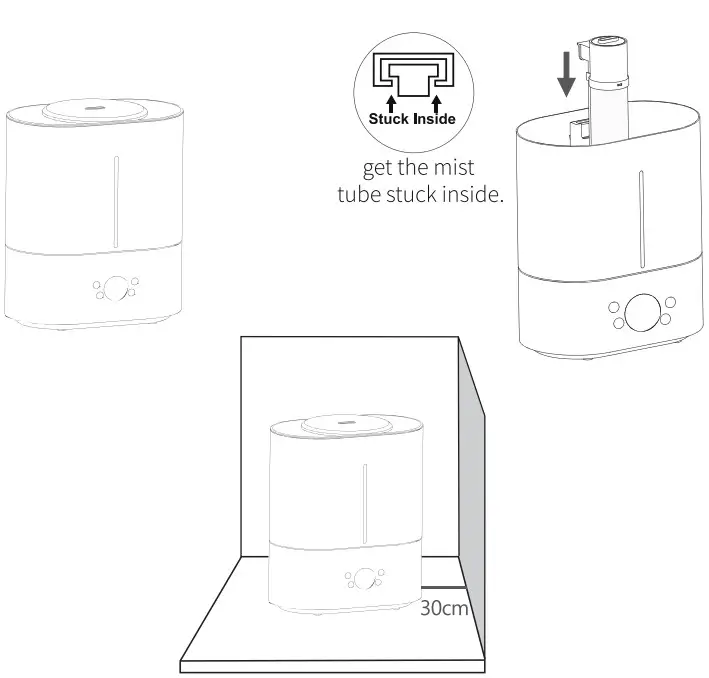 Stuck Inside

get the mist tube stuck inside.

30cm