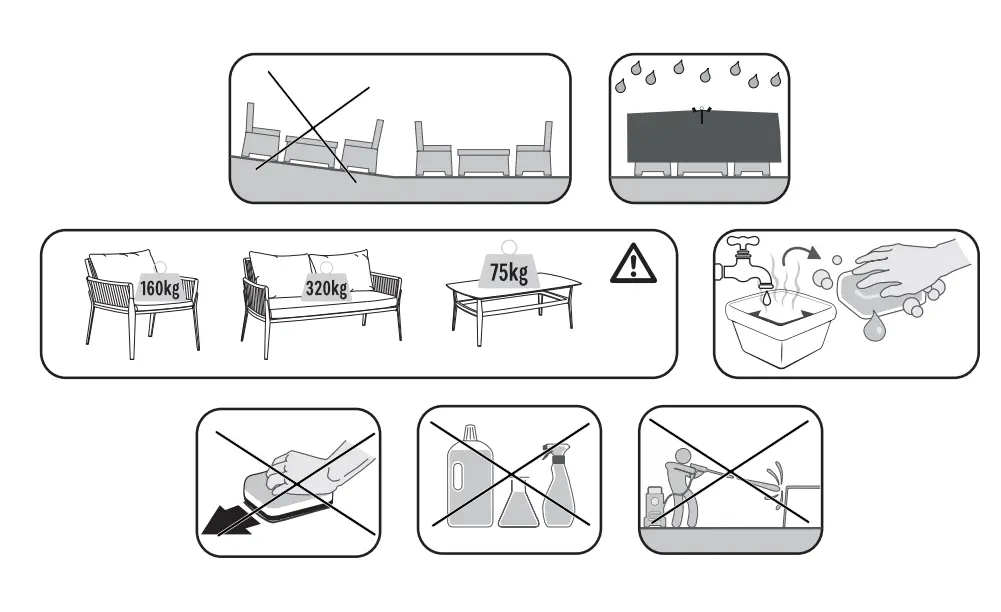 160kg
320kg
75kg