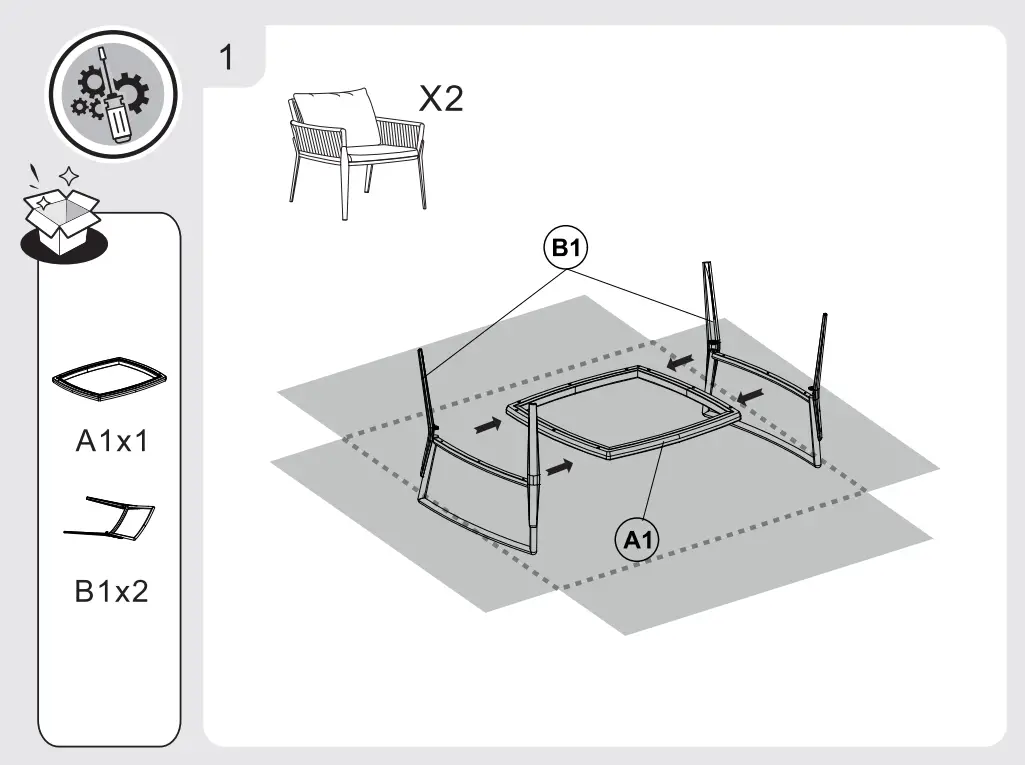 1

X2

A1x1

B1x2

B1

A1