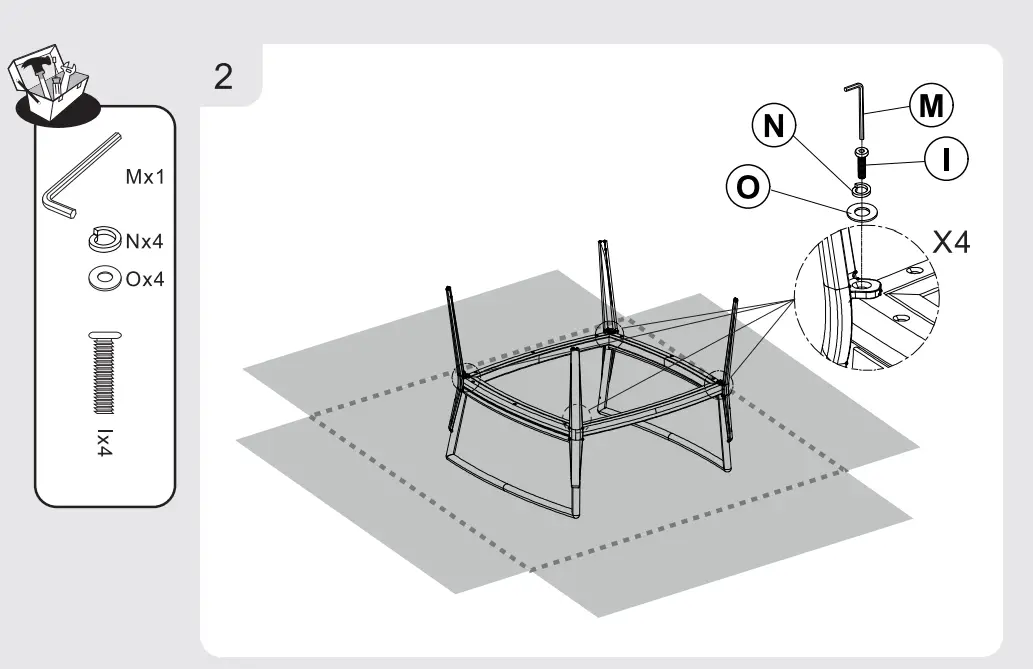 Mx1
Nx4
Ox4
Ix4

2

M
N
I
O
X4