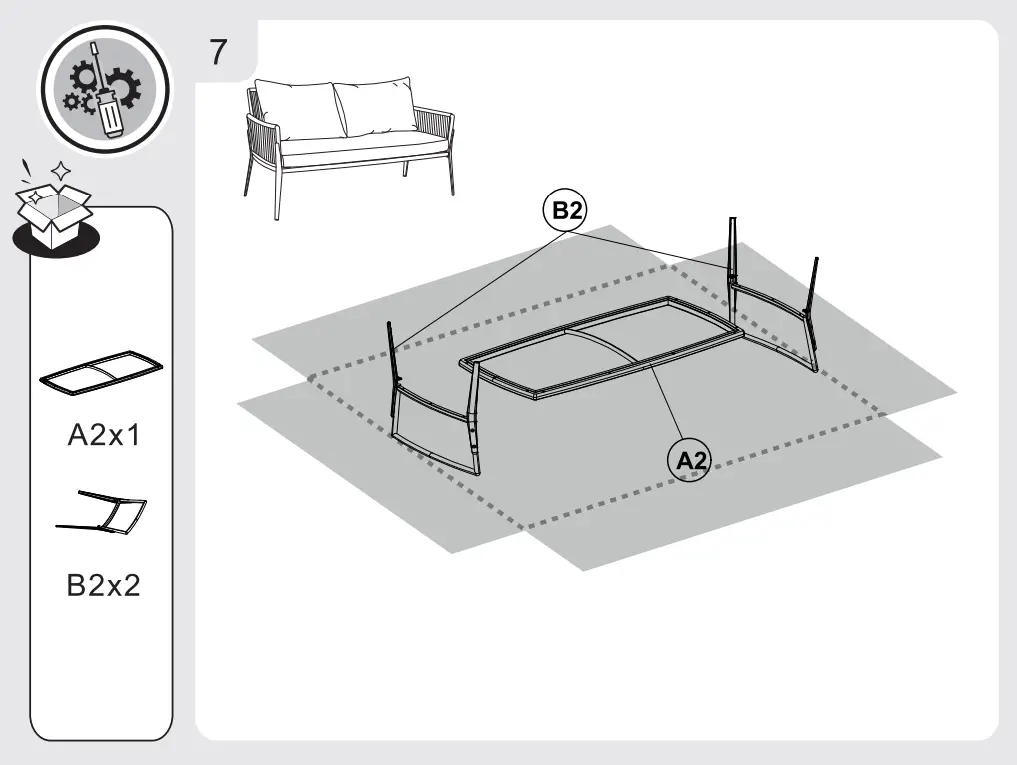 7

A2x1

B2x2

B2

A2