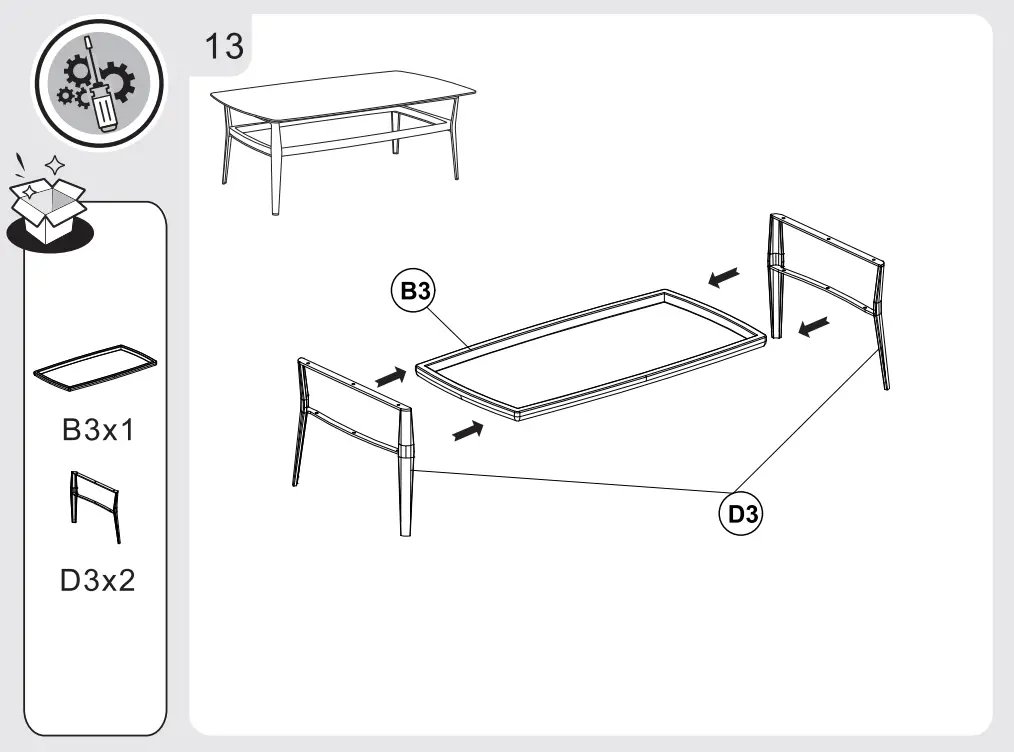 13

B3x1

D3x2

B3

D3