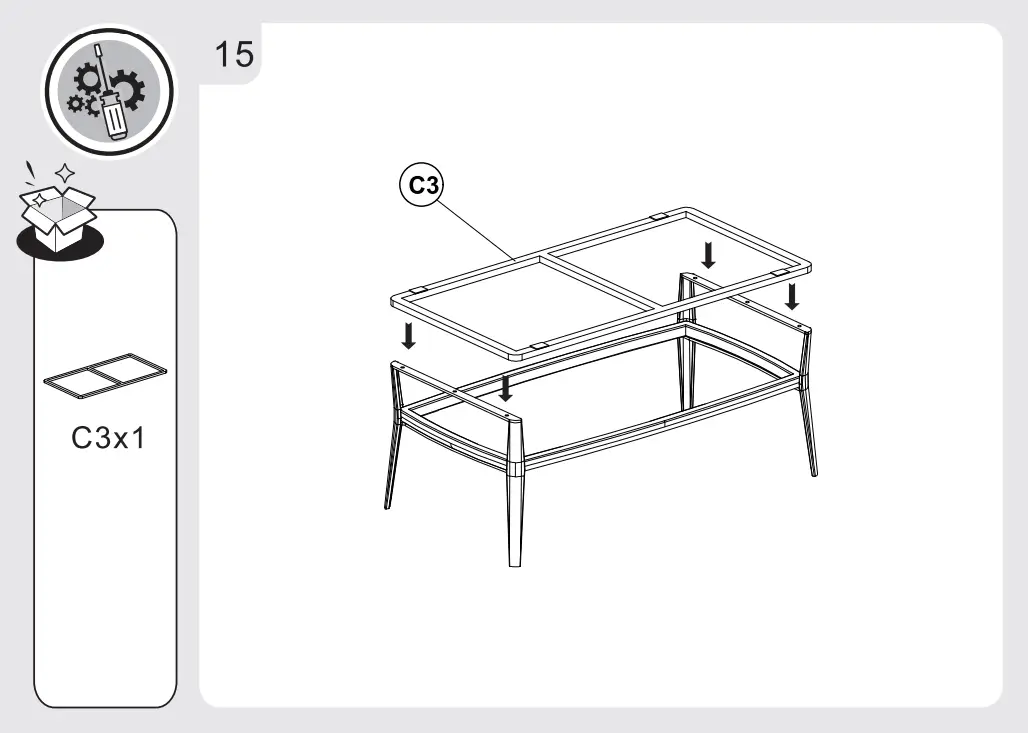 15

C3

C3x1