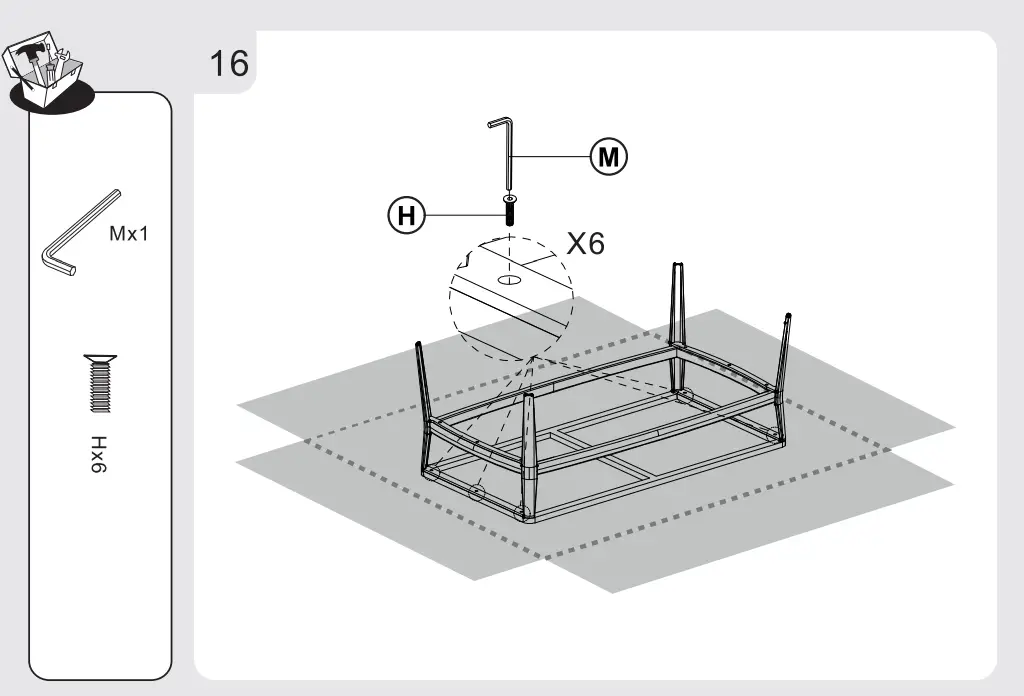 16

Mx1

Hx6

M

H

X6