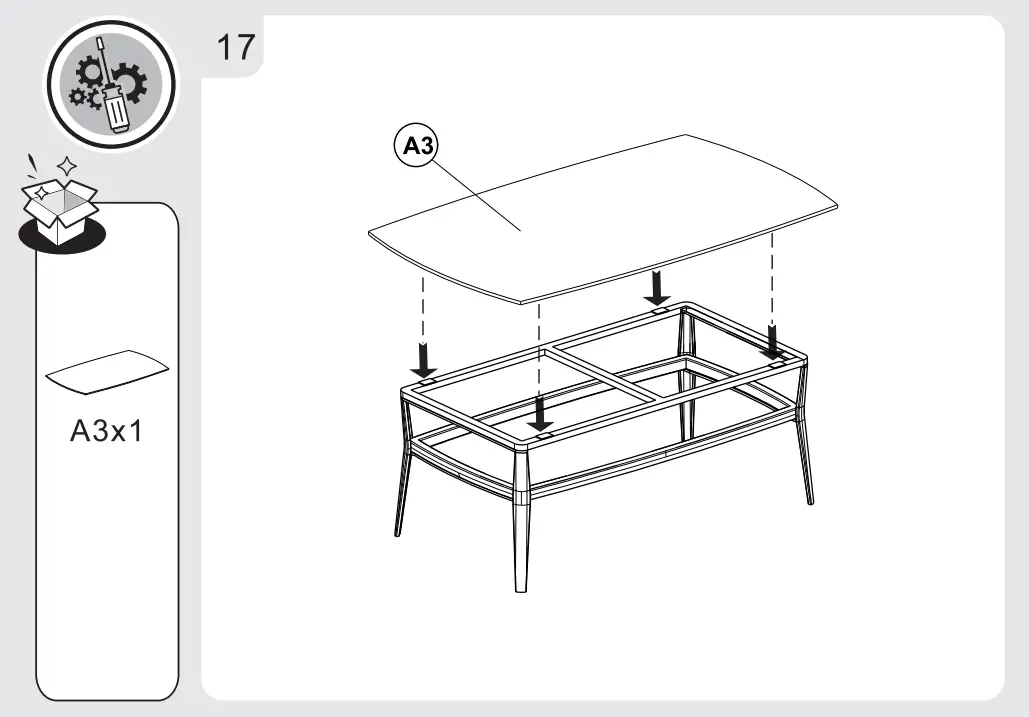 17

A3

A3x1