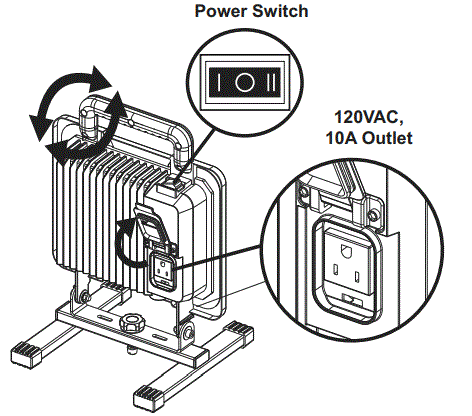 Power Switch

I O II

120VAC,
10A Outlet