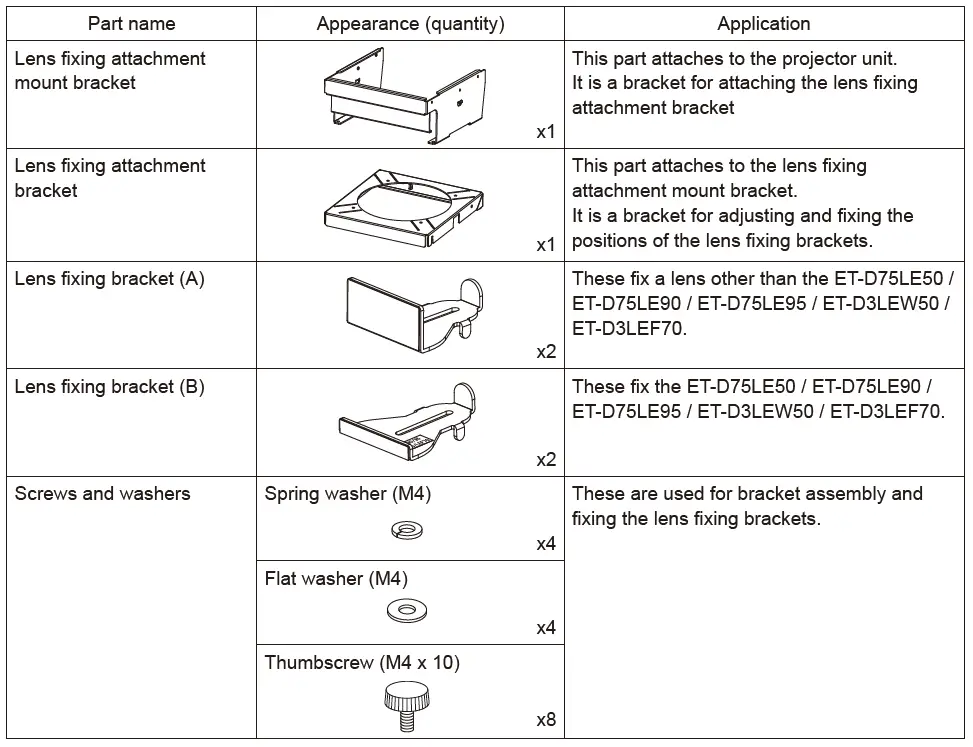 | Part name | Appearance (quantity) | Application |
|---|---|---|
| Lens fixing attachment mount bracket | x1 | This part attaches to the projector unit. It is a bracket for attaching the lens fixing attachment bracket |
| Lens fixing attachment bracket | x1 | This part attaches to the lens fixing attachment mount bracket. It is a bracket for adjusting and fixing the positions of the lens fixing brackets. |
| Lens fixing bracket (A) | x2 | These fix a lens other than the ET-D75LE50 / ET-D75LE90 / ET-D75LE95 / ET-D3LEW50 / ET-D3LEF70. |
| Lens fixing bracket (B) | x2 | These fix the ET-D75LE50 / ET-D75LE90 / ET-D75LE95 / ET-D3LEW50 / ET-D3LEF70. |
| Screws and washers | Spring washer (M4) x4 | These are used for bracket assembly and fixing the lens fixing brackets. |
| | Flat washer (M4) x4 | |
| | Thumbscrew (M4 x 10) x8 | |