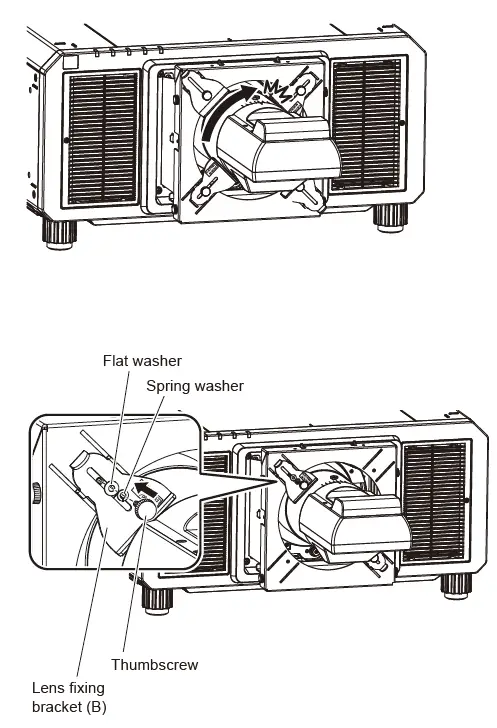 Flat washer
Spring washer
Thumbscrew
Lens fixing bracket (B)