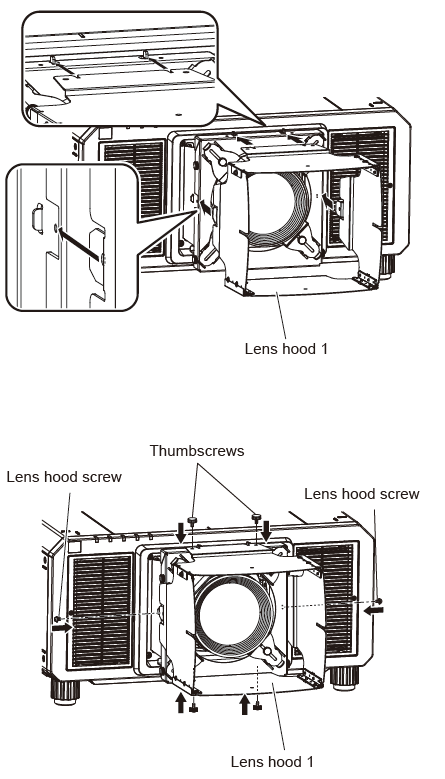 Lens hood 1

Thumbscrews

Lens hood screw

Lens hood screw

Lens hood 1