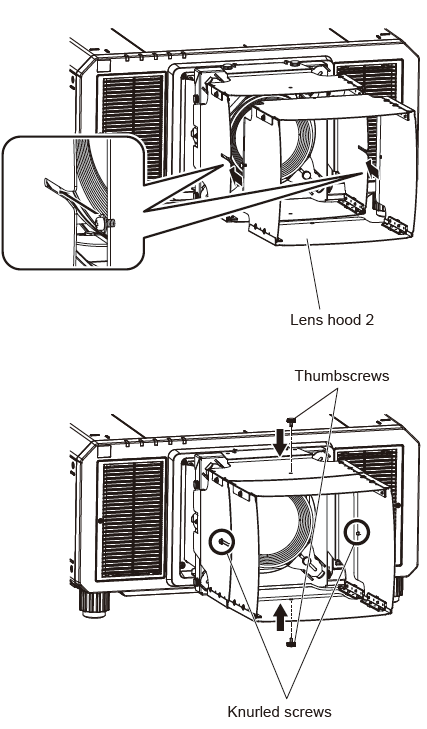 Lens hood 2

Thumbscrews

Knurled screws