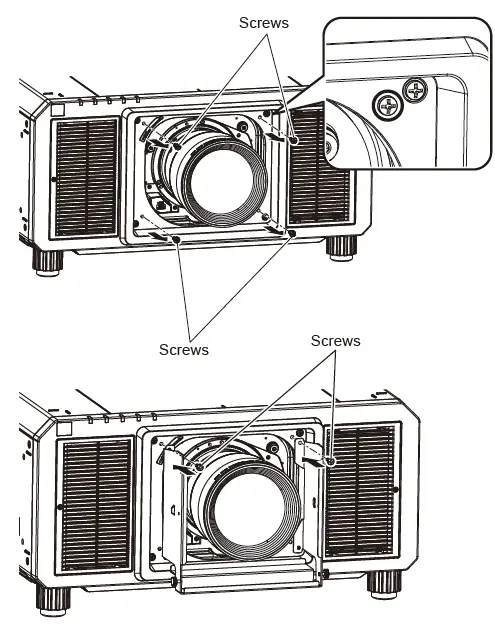 Screws

Screws

Screws