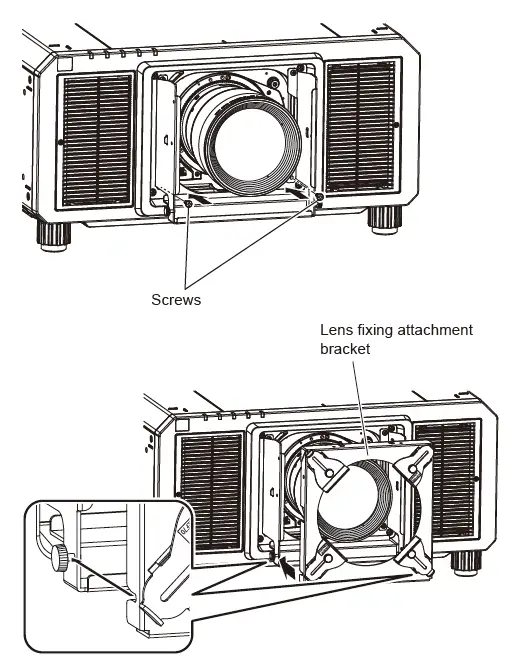 Screws

Lens fixing attachment bracket