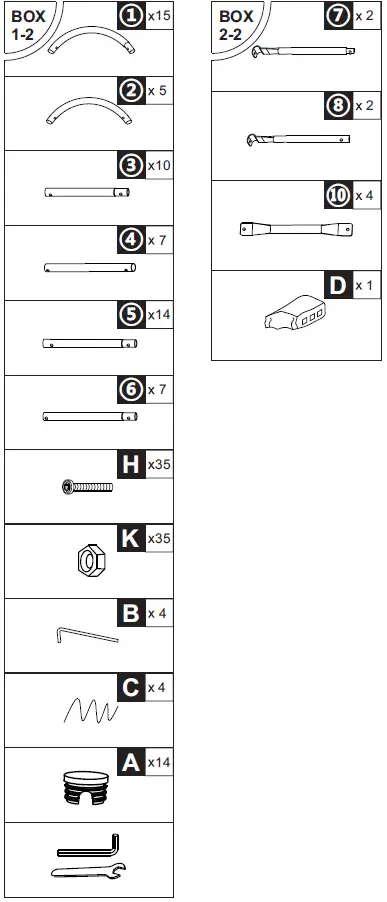 BOX 1-2

1 x15

2 x 5

3 x10

4 x 7

5 x14

6 x 7

H x35

K x35

B x 4

C x 4

A x14

BOX 2-2

7 x 2

8 x 2

10 x 4

D x 1