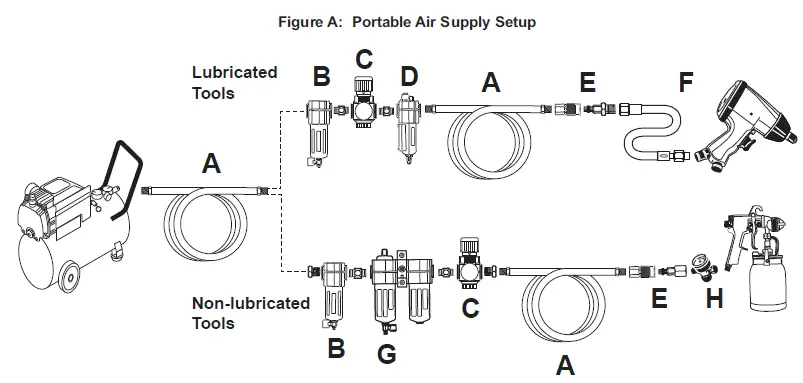 Figure A: Portable Air Supply Setup

Lubricated Tools

B C D A E F

A

Non-lubricated Tools

B G C A E H