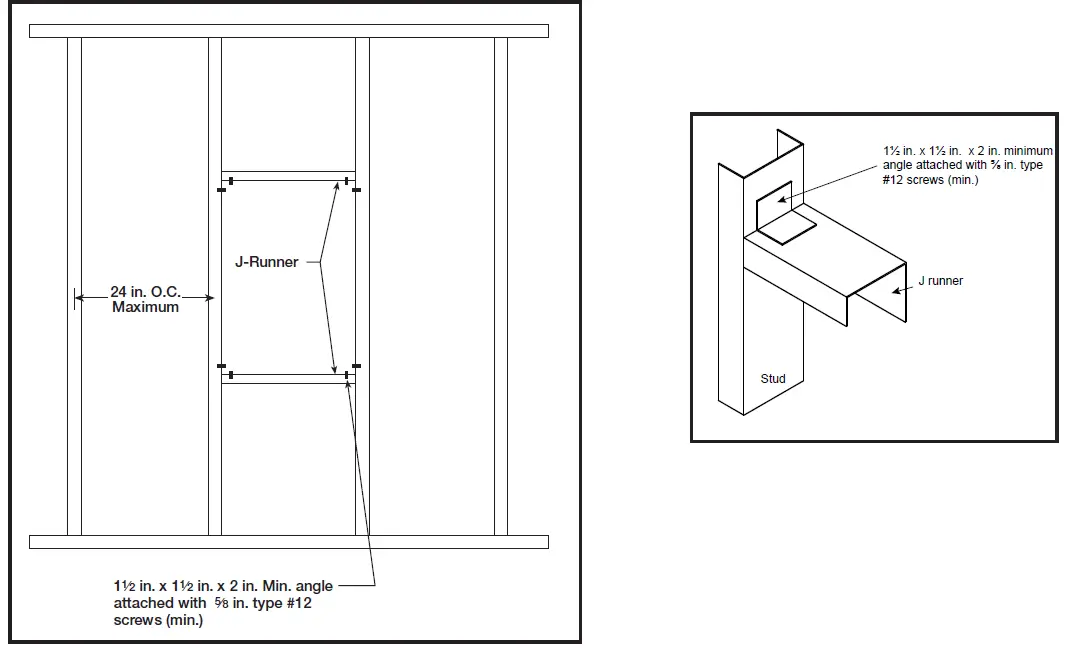 J-Runner

24 in. O.C. Maximum

1½ in. x 1½ in. x 2 in. Min. angle attached with ⅝ in. type #12 screws (min.)

1½ in. x 1½ in. x 2 in. minimum angle attached with ⅝ in. type #12 screws (min.)

J runner

Stud