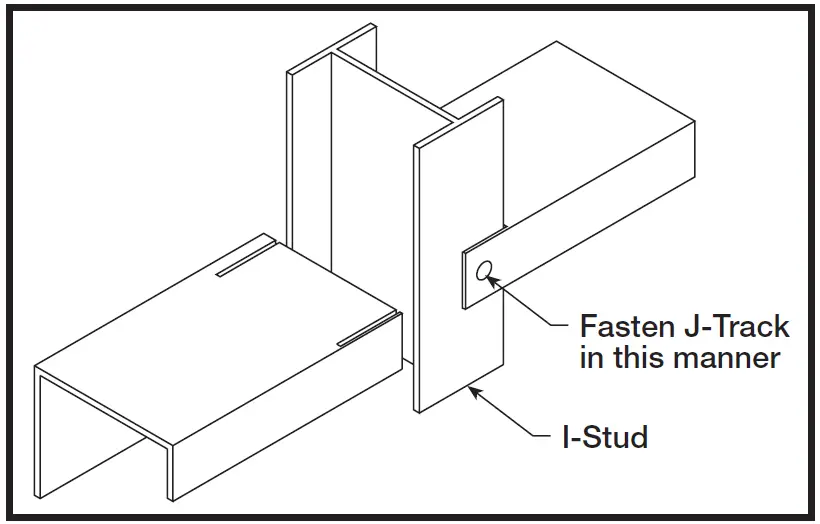 Fasten J-Track in this manner

I-Stud