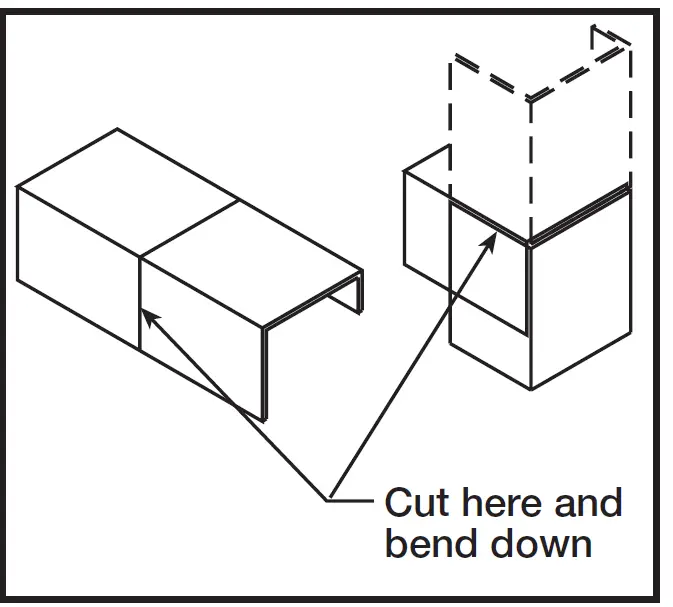 Cut here and bend down