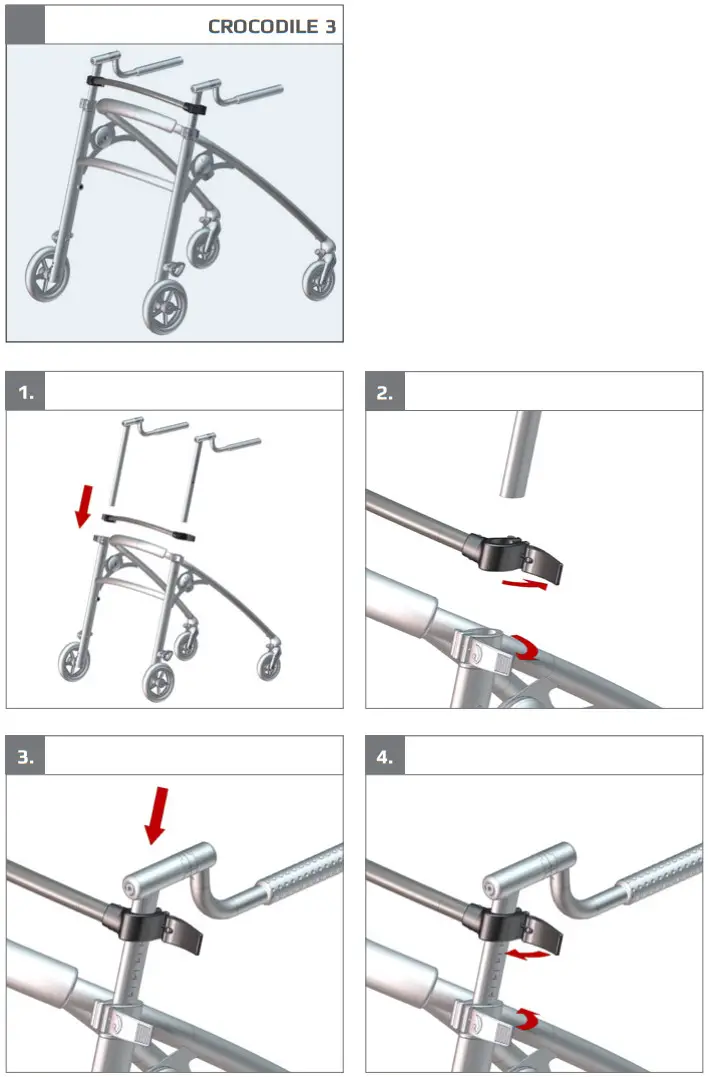 CROCODILE 3

1.

2.

3.

4.