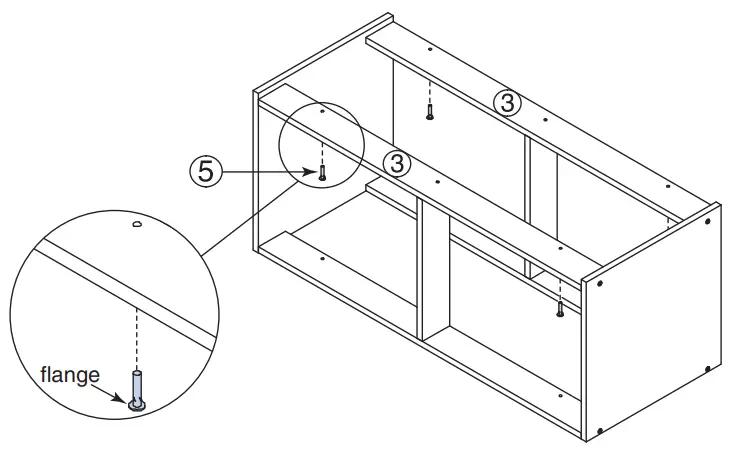 3
5
3
flange