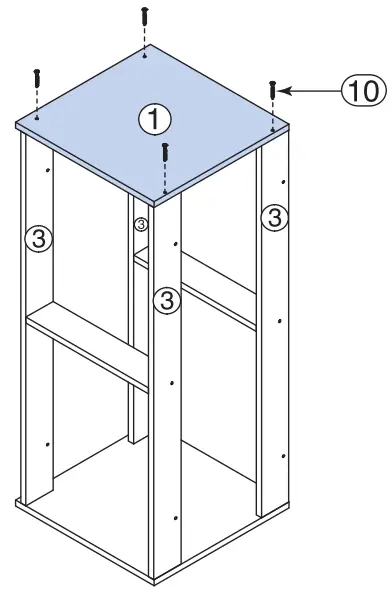 10
1
3
3
3
3