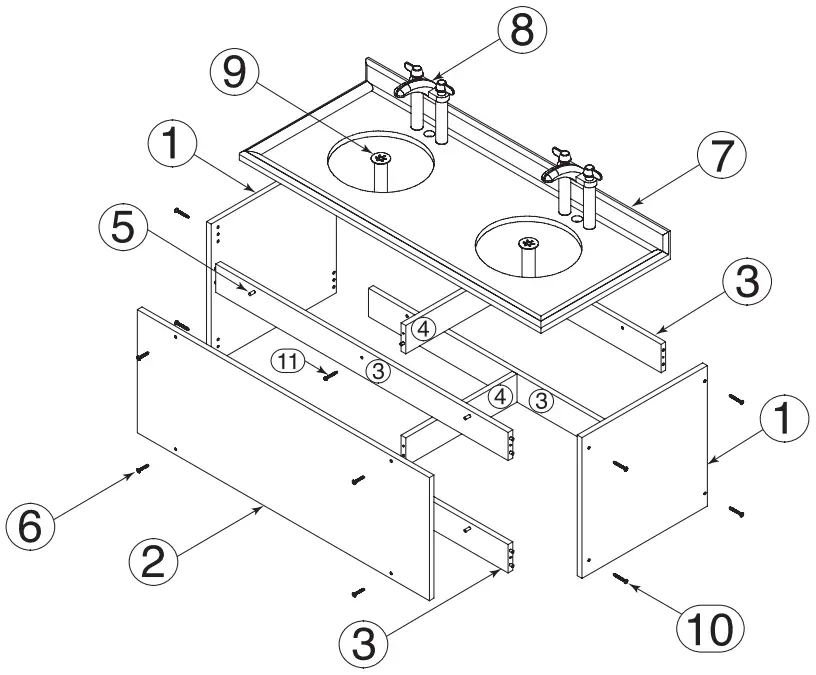 8
9
1
7
5
3
4
11
3
4
3
1
6
2
3
10