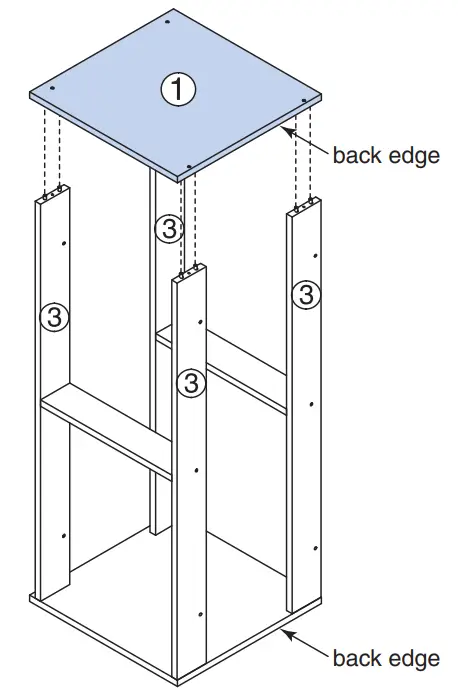 1

back edge

3

3

3

3

back edge