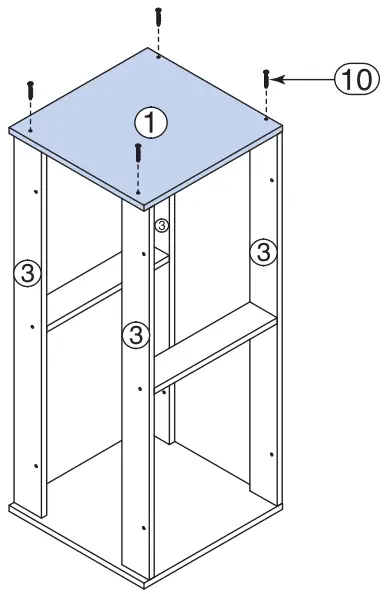 10
1
3
3
3
3